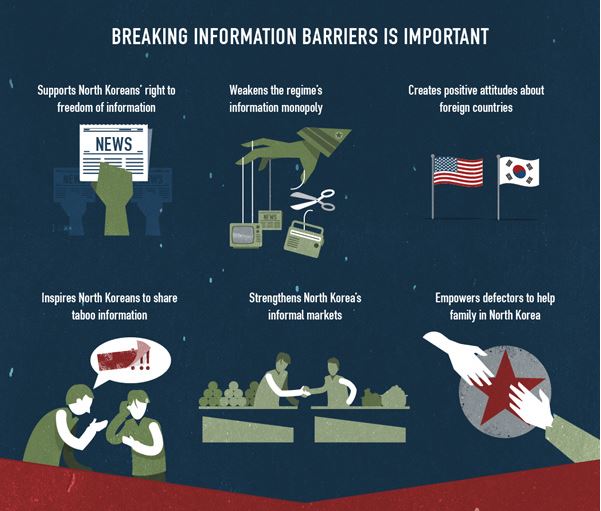 BREAKING INFORMATION BARRIERS IS IMPORTANT

Supports North Koreans' right to freedom of information

NEWS

Weakens the regime's information monopoly

NEWS

Creates positive attitudes about foreign countries

Inspires North Koreans to share taboo information

Strengthens North Korea's informal markets

Empowers defectors to help family in North Korea