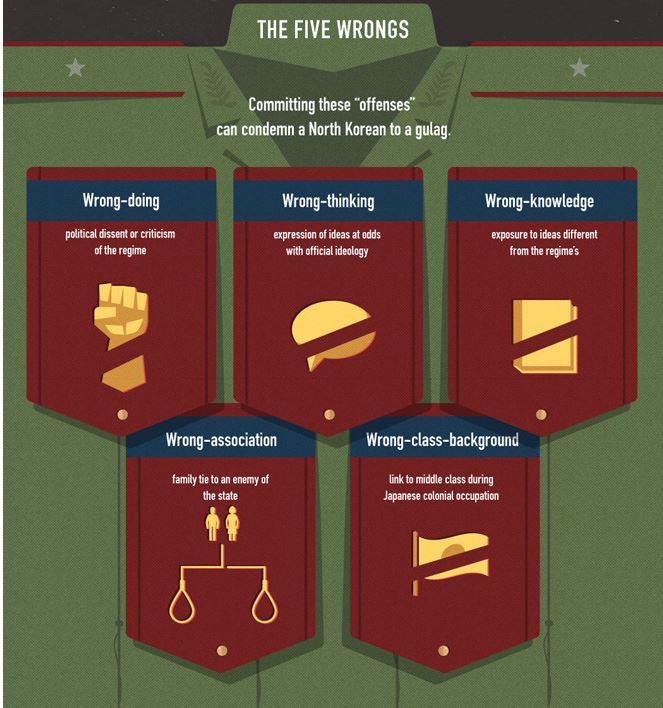 THE FIVE WRONGS

Committing these "offenses" can condemn a North Korean to a gulag.

Wrong-doing

political dissent or criticism of the regime

Wrong-thinking

expression of ideas at odds with official ideology

Wrong-knowledge

exposure to ideas different from the regime's

Wrong-association

family tie to an enemy of the state

Wrong-class-background

link to middle class during Japanese colonial occupation